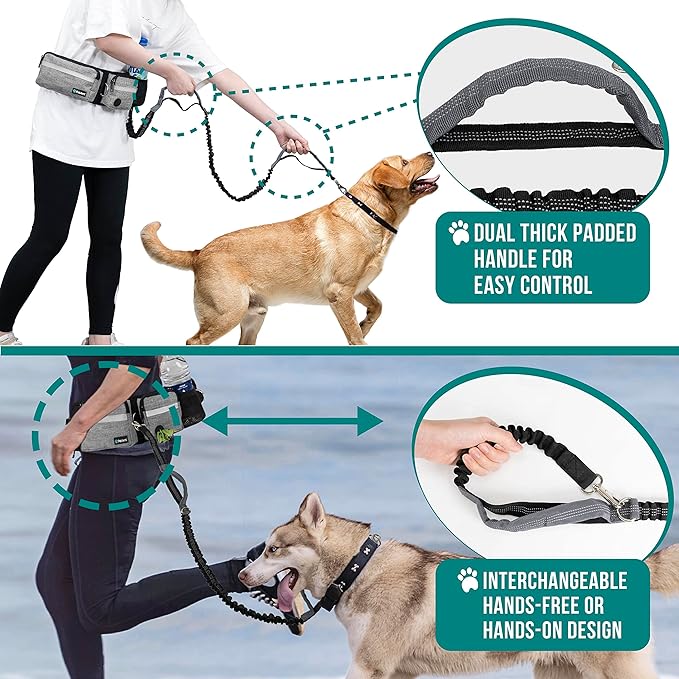 DUAL THICK PADDED HANDLE FOR EASY CONTROL

INTERCHANGEABLE HANDS-FREE OR HANDS-ON DESIGN