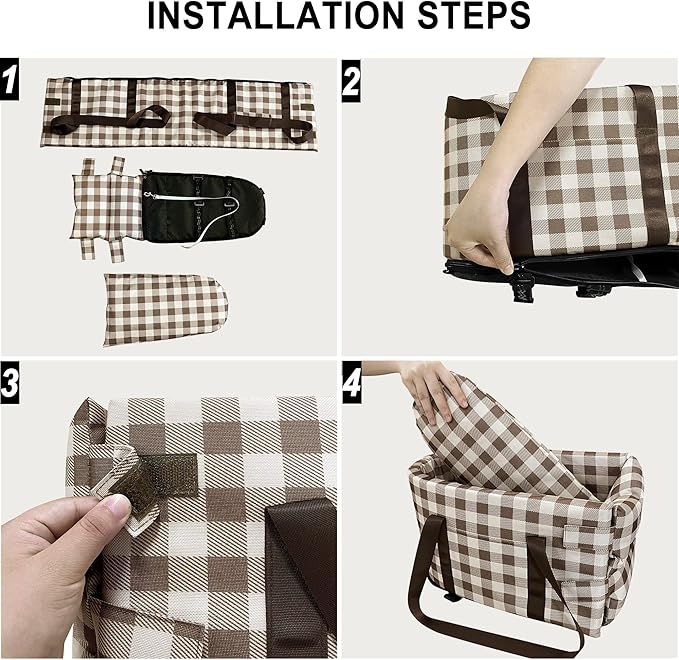 INSTALLATION STEPS

1

2

3

4