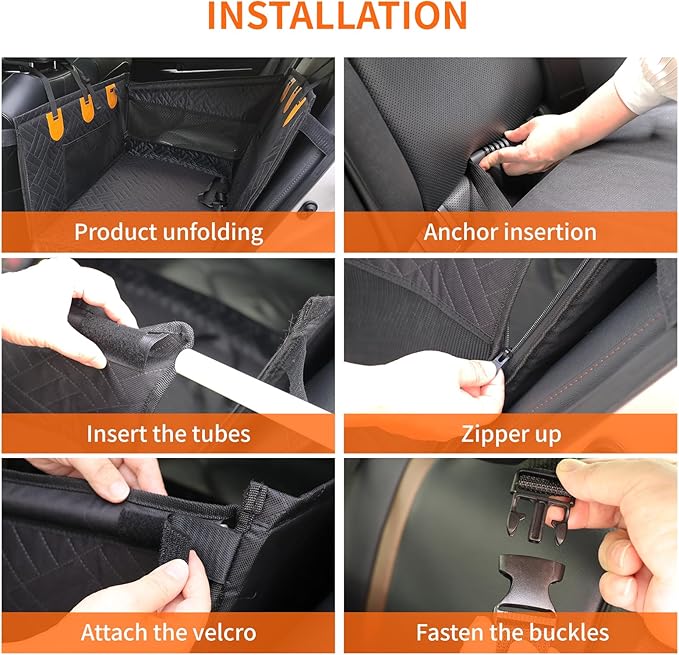 INSTALLATION

Product unfolding

Anchor insertion

Insert the tubes

Zipper up

Attach the velcro

Fasten the buckles