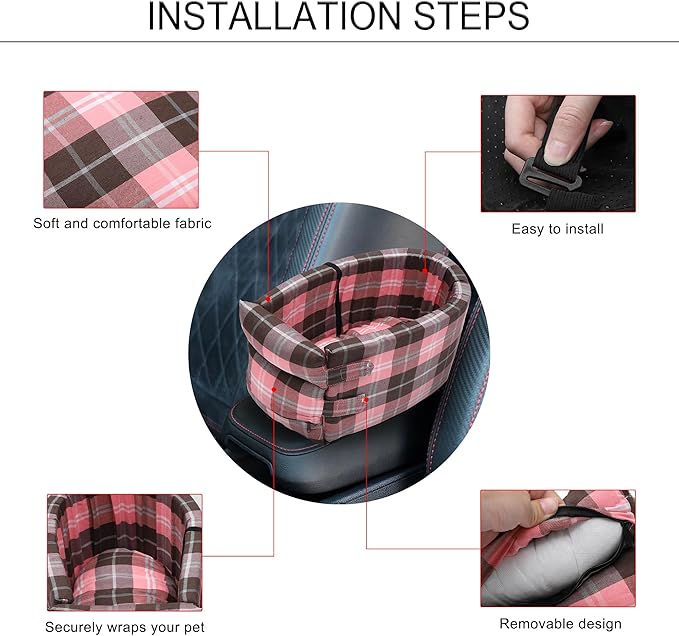 INSTALLATION STEPS

Soft and comfortable fabric

Easy to install

Securely wraps your pet

Removable design