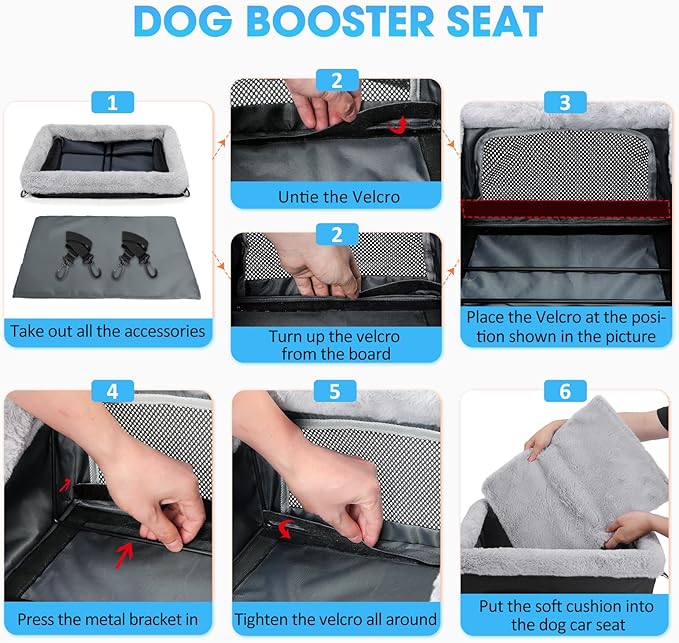 DOG BOOSTER SEAT

1

Take out all the accessories

2

Untie the Velcro

2

Turn up the velcro from the board

3

Place the Velcro at the position shown in the picture

4

Press the metal bracket in

5

Tighten the velcro all around

6

Put the soft cushion into the dog car seat