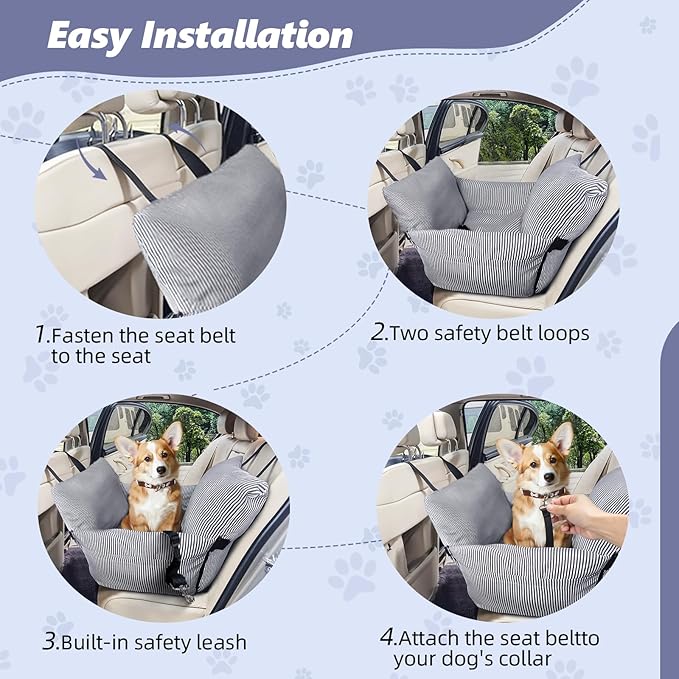 Easy Installation

1.Fasten the seat belt to the seat

2.Two safety belt loops

3.Built-in safety leash

4.Attach the seat beltto your dog's collar