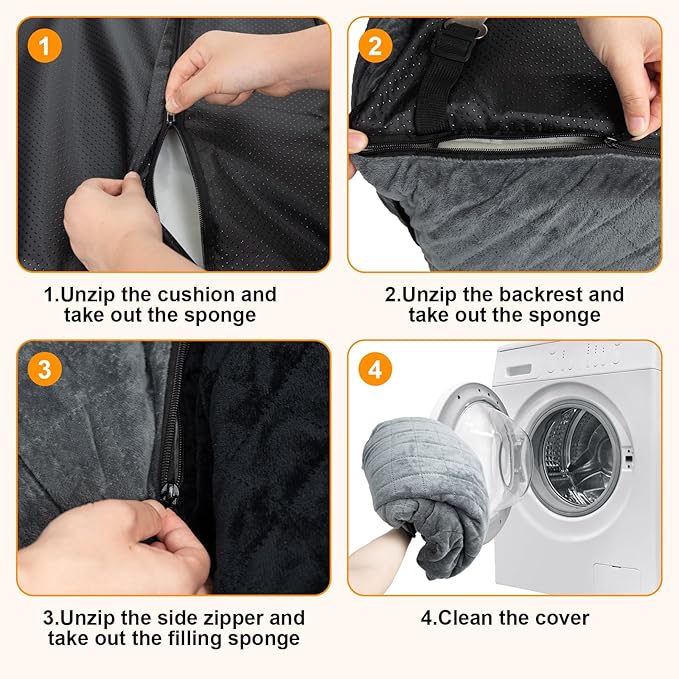 1

1.Unzip the cushion and take out the sponge

2

2.Unzip the backrest and take out the sponge

3

3.Unzip the side zipper and take out the filling sponge

4

4.Clean the cover