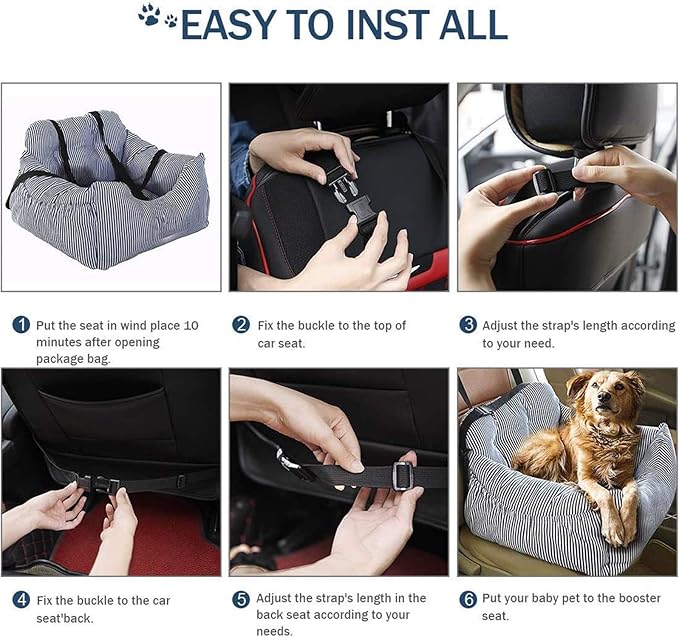 EASY TO INST ALL

1 Put the seat in wind place 10 minutes after opening package bag.

2 Fix the buckle to the top of car seat.

3 Adjust the strap's length according to your need.

4 Fix the buckle to the car seat'back.

5 Adjust the strap's length in the back seat according to your needs.

6 Put your baby pet to the booster seat.