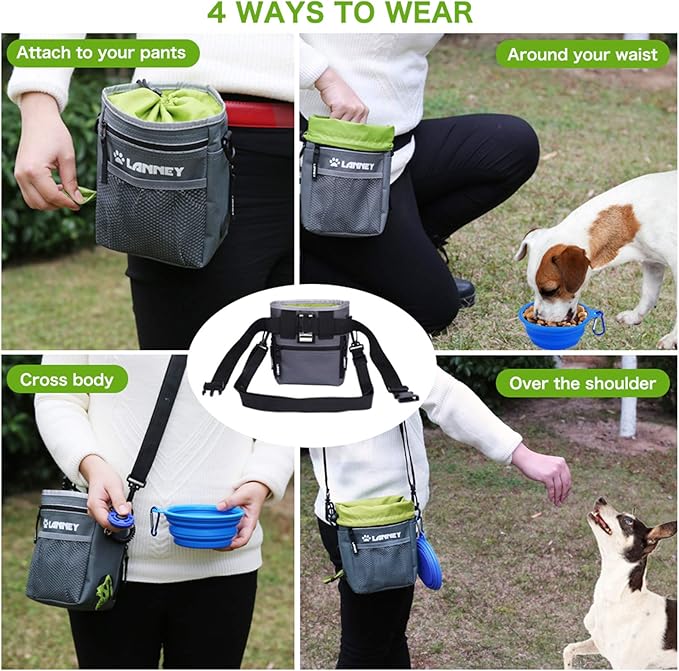 4 WAYS TO WEAR

Attach to your pants

LANNEY

Around your waist

LANNEY

Cross body

LANNEY

Over the shoulder

LANNEY