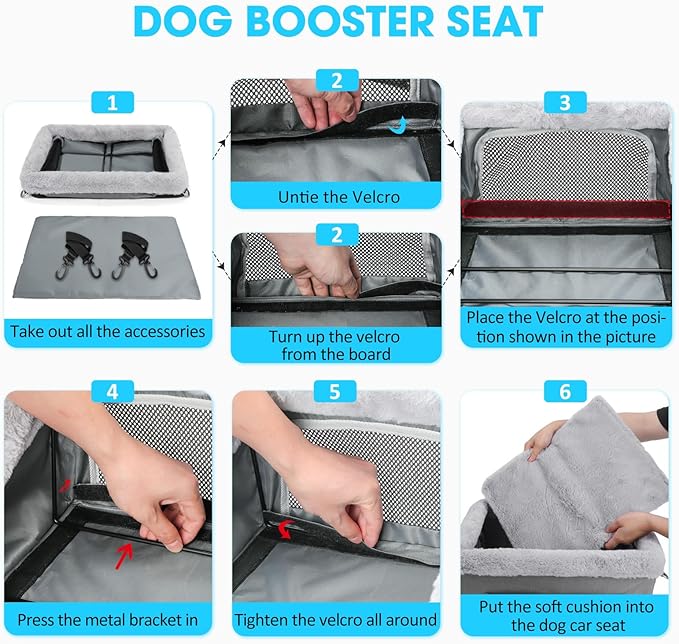 DOG BOOSTER SEAT

1

Take out all the accessories

2

Untie the Velcro

2

Turn up the velcro from the board

3

Place the Velcro at the position shown in the picture

4

Press the metal bracket in

5

Tighten the velcro all around

6

Put the soft cushion into the dog car seat