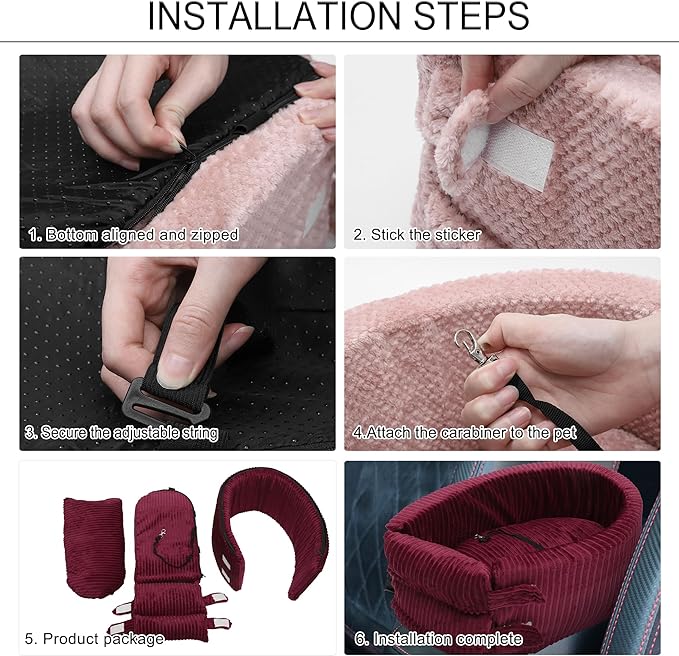 INSTALLATION STEPS

1. Bottom aligned and zipped

2. Stick the sticker

3. Secure the adjustable string

4.Attach the carabiner to the pet

5. Product package

6. Installation complete