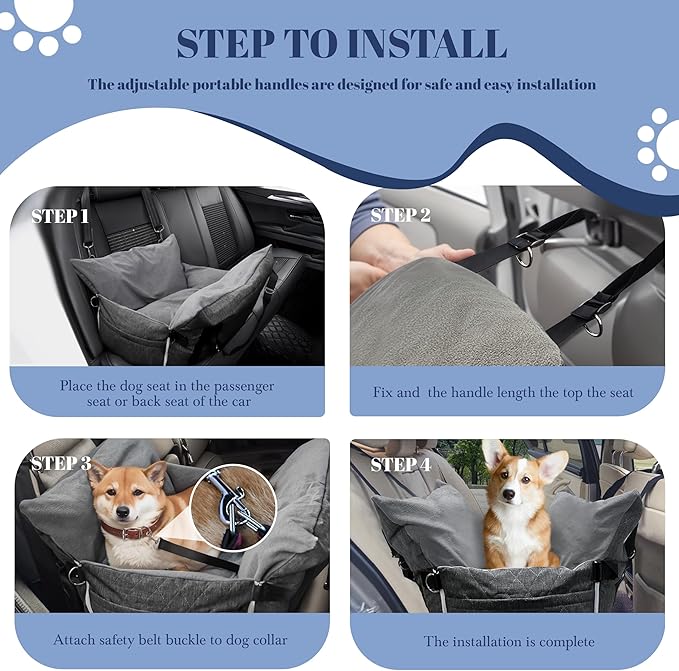 STEP TO INSTALL

The adjustable portable handles are designed for safe and easy installation

STEP 1

Place the dog seat in the passenger seat or back seat of the car

STEP 2

Fix and  the handle length the top the seat

STEP 3

Attach safety belt buckle to dog collar

STEP 4

The installation is complete