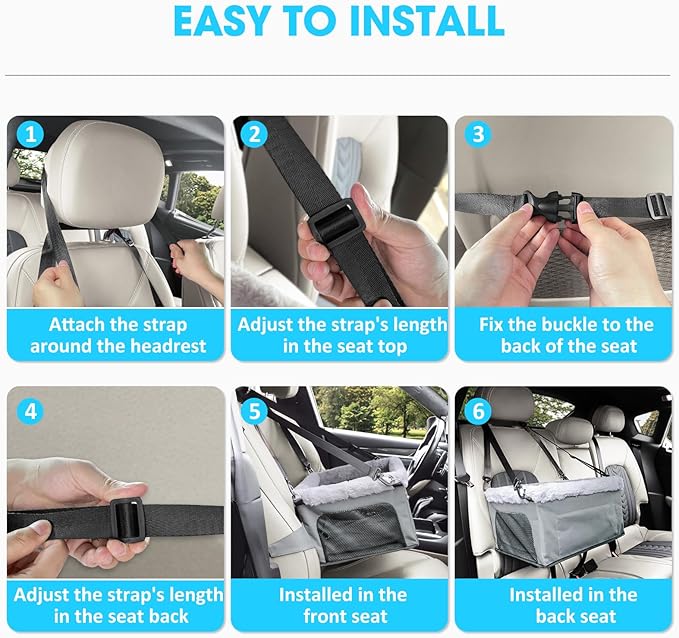 EASY TO INSTALL

1
Attach the strap around the headrest

2
Adjust the strap's length in the seat top

3
Fix the buckle to the back of the seat

4
Adjust the strap's length in the seat back

5
Installed in the front seat

6
Installed in the back seat