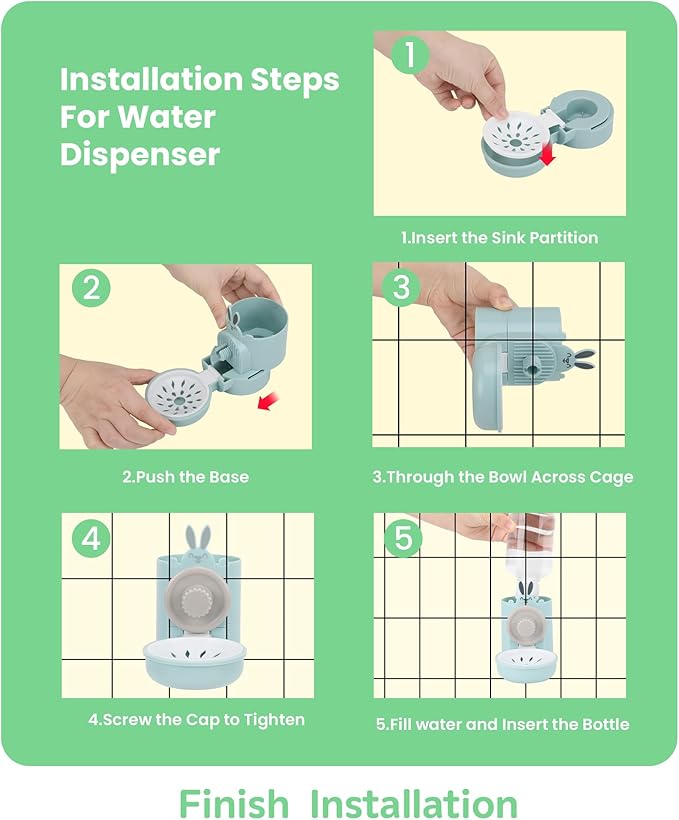 Installation Steps For Water Dispenser

1

1.Insert the Sink Partition

2

2.Push the Base

3

3.Through the Bowl Across Cage

4

4.Screw the Cap to Tighten

5

5.Fill water and Insert the Bottle

Finish Installation