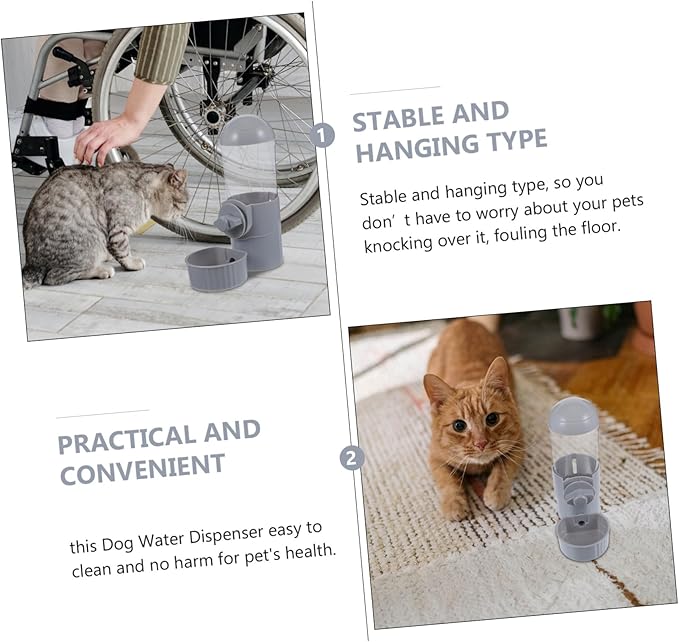 1

STABLE AND HANGING TYPE

Stable and hanging type, so you don’ t have to worry about your pets knocking over it, fouling the floor.

PRACTICAL AND CONVENIENT

2

this Dog Water Dispenser easy to clean and no harm for pet's health.