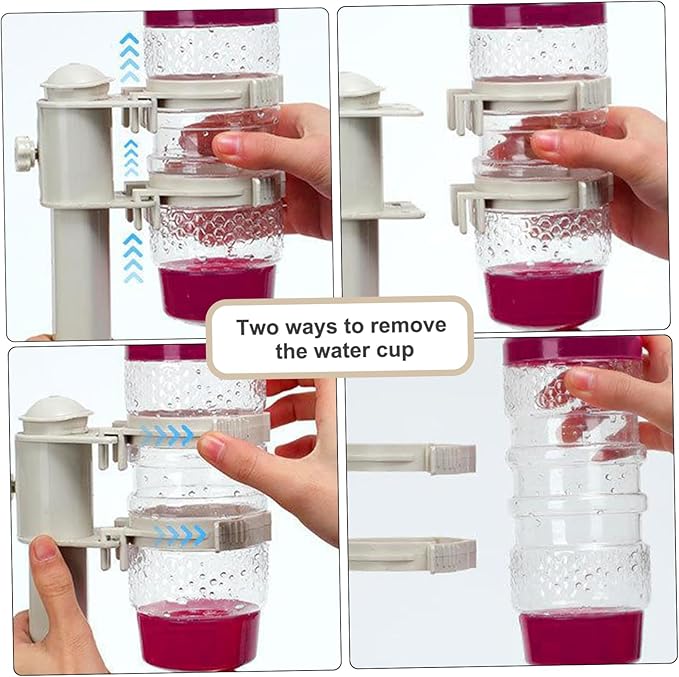 Two ways to remove the water cup