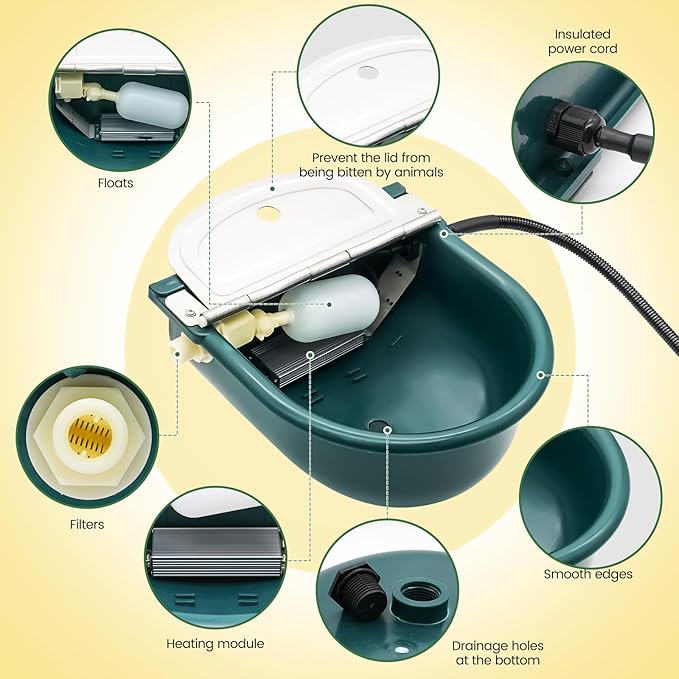 Insulated power cord

Floats

Prevent the lid from being bitten by animals

Filters

Smooth edges

Heating module

Drainage holes at the bottom