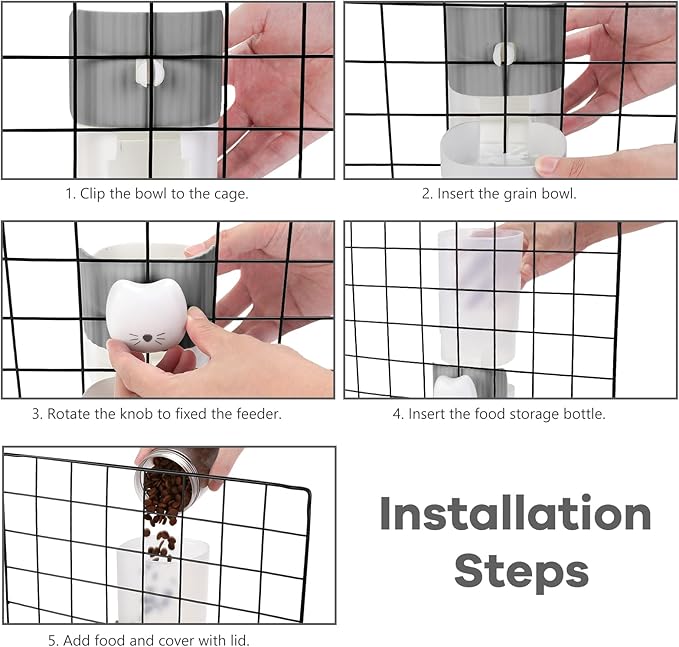 1. Clip the bowl to the cage.

2. Insert the grain bowl.

3. Rotate the knob to fixed the feeder.

4. Insert the food storage bottle.

5. Add food and cover with lid.

Installation Steps