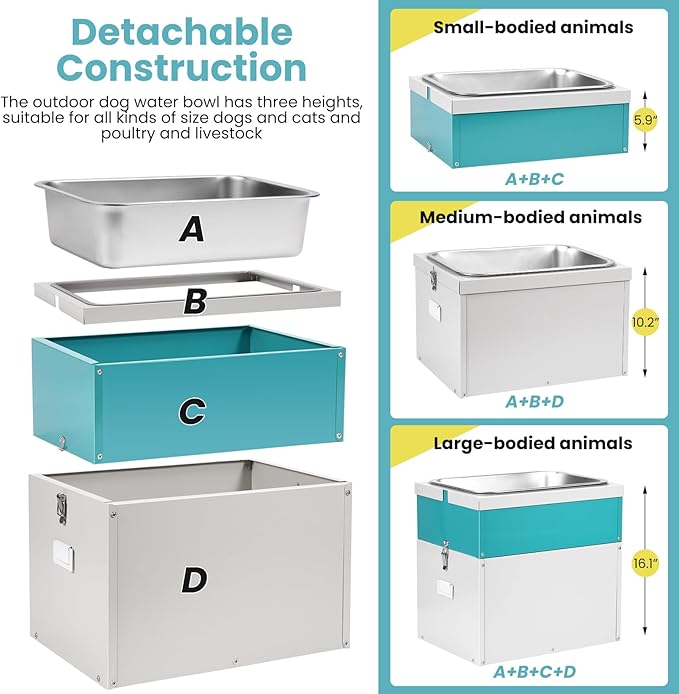 Detachable Construction

The outdoor dog water bowl has three heights, suitable for all kinds of size dogs and cats and poultry and livestock

A

B

C

D

Small-bodied animals

5.9"

A+B+C

Medium-bodied animals

10.2"

A+B+D

Large-bodied animals

16.1"

A+B+C+D