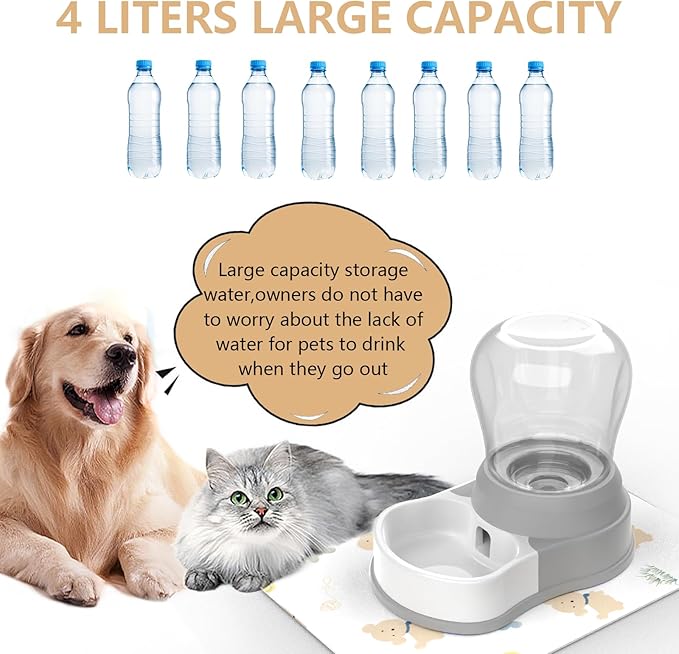 4 LITERS LARGE CAPACITY

Large capacity storage water,owners do not have to worry about the lack of water for pets to drink when they go out