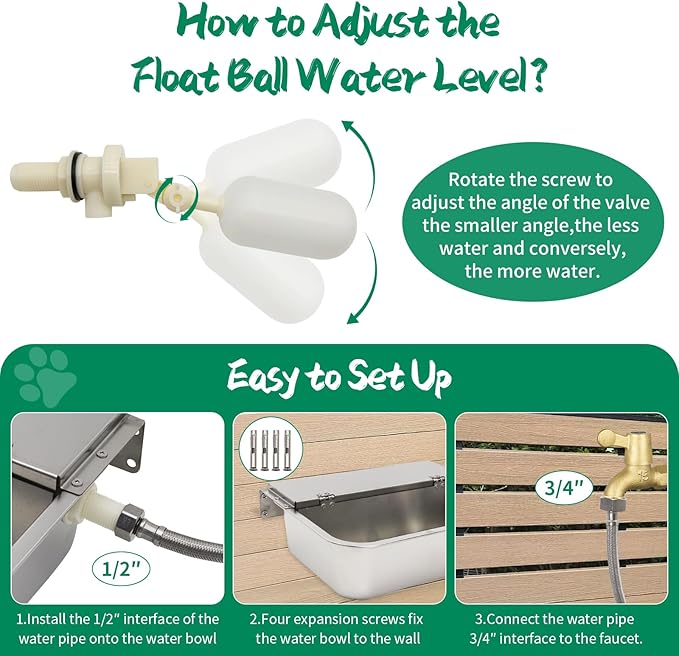 How to Adjust the Float Ball Water Level?

Rotate the screw to adjust the angle of the valve the smaller angle,the less water and conversely, the more water.

Easy to Set Up

1/2"

1.Install the 1/2" interface of the water pipe onto the water bowl

2.Four expansion screws fix the water bowl to the wall

3/4"

3.Connect the water pipe 3/4" interface to the faucet.