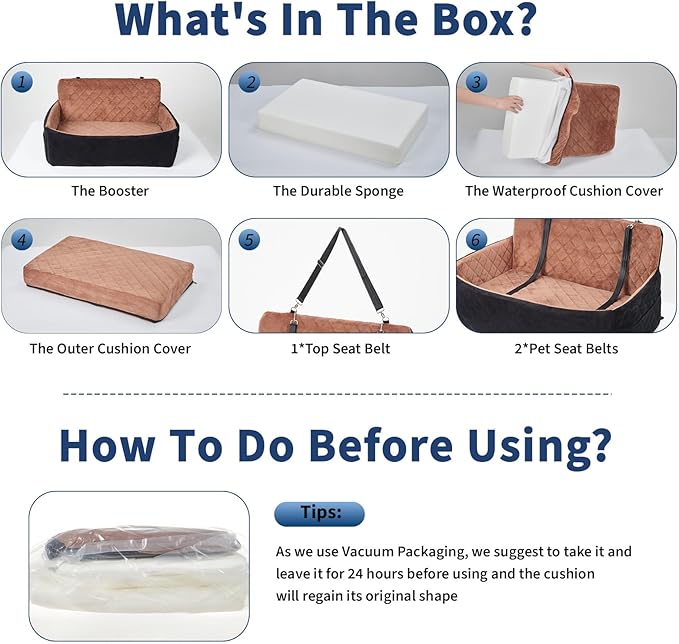 What's In The Box?

1

The Booster

2

The Durable Sponge

3

The Waterproof Cushion Cover

4

The Outer Cushion Cover

5

1*Top Seat Belt

6

2*Pet Seat Belts

How To Do Before Using?

Tips:

As we use Vacuum Packaging, we suggest to take it and leave it for 24 hours before using and the cushion will regain its original shape