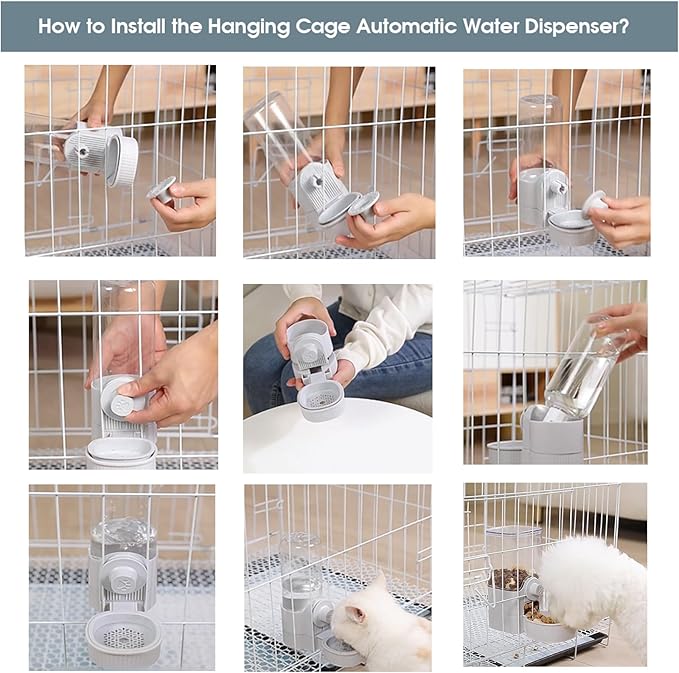 How to Install the Hanging Cage Automatic Water Dispenser?