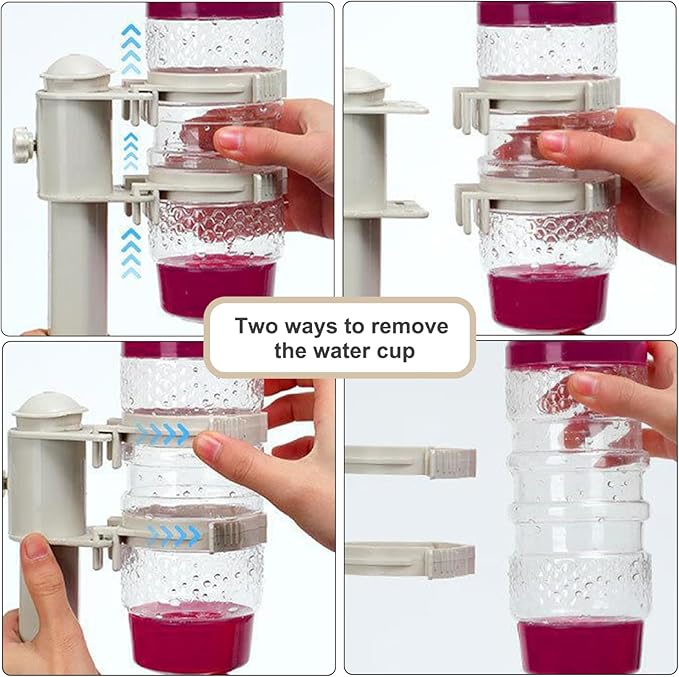 Two ways to remove the water cup