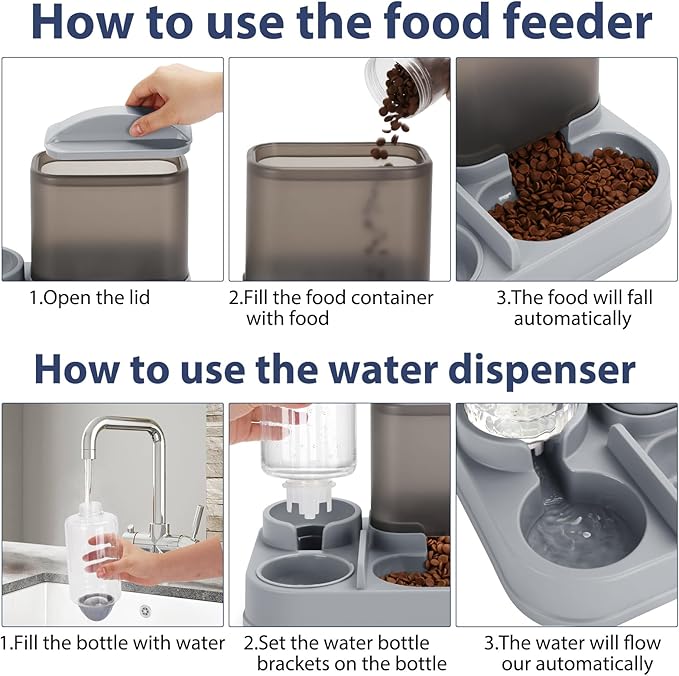 How to use the food feeder

1.Open the lid

2.Fill the food container with food

3.The food will fall automatically

How to use the water dispenser

1.Fill the bottle with water

2.Set the water bottle brackets on the bottle

3.The water will flow our automatically