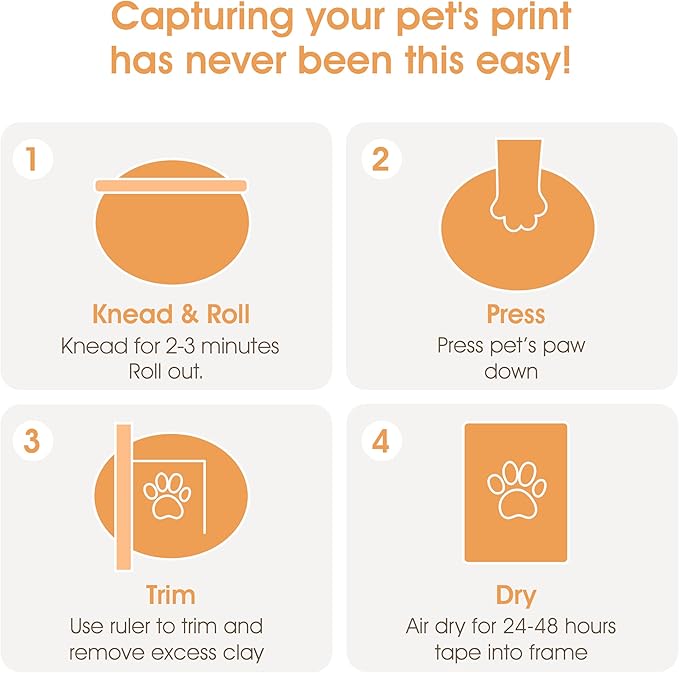 Capturing your pet's print has never been this easy!

1

Knead & Roll
Knead for 2-3 minutes Roll out.

2

Press
Press pet's paw down

3

Trim
Use ruler to trim and remove excess clay

4

Dry
Air dry for 24-48 hours tape into frame