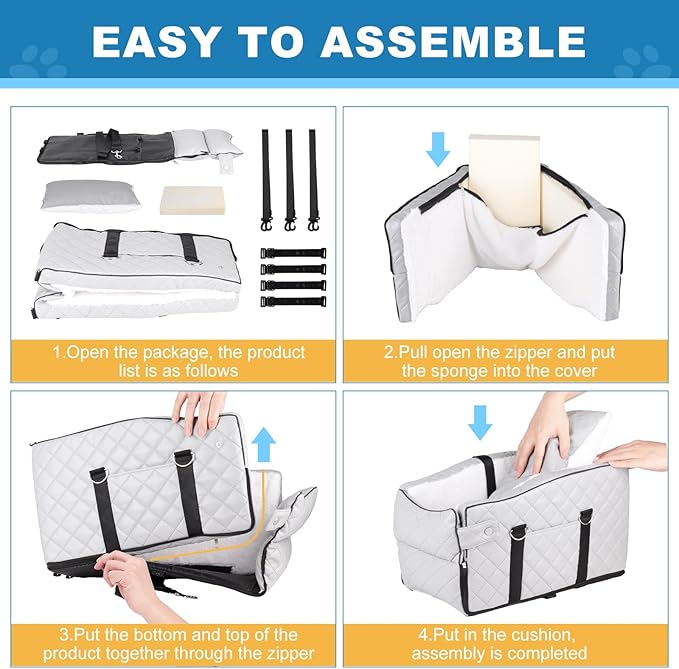 EASY TO ASSEMBLE

1.Open the package, the product list is as follows

2.Pull open the zipper and put the sponge into the cover

3.Put the bottom and top of the product together through the zipper

4.Put in the cushion, assembly is completed