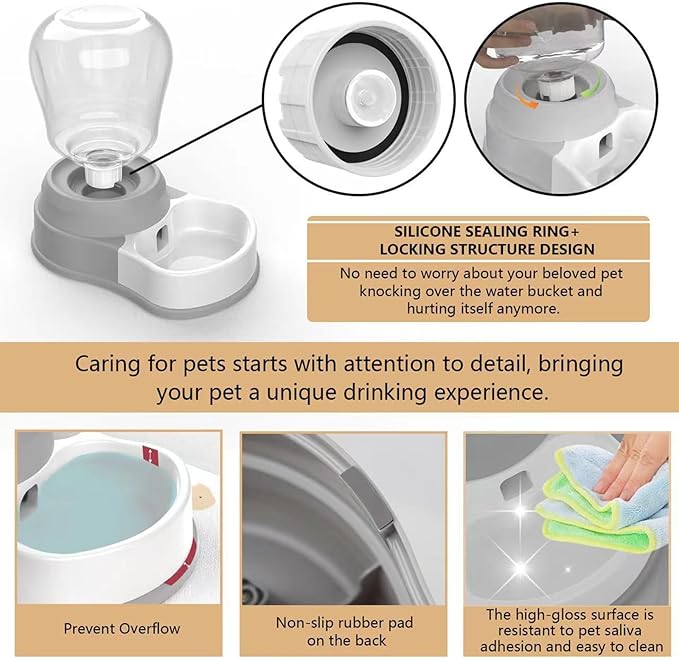 SILICONE SEALING RING+
LOCKING STRUCTURE DESIGN

No need to worry about your beloved pet knocking over the water bucket and hurting itself anymore.

Caring for pets starts with attention to detail, bringing your pet a unique drinking experience.

Prevent Overflow

Non-slip rubber pad on the back

The high-gloss surface is resistant to pet saliva adhesion and easy to clean