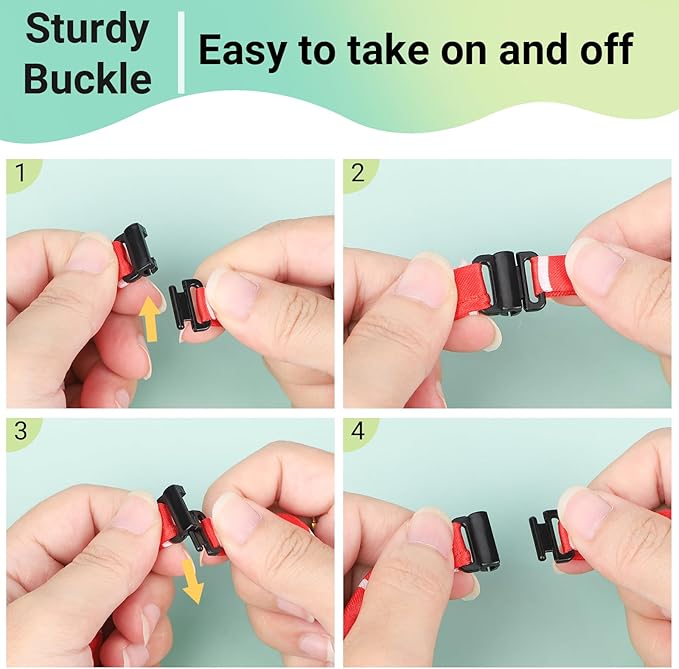 Sturdy Buckle

Easy to take on and off

1

2

3

4