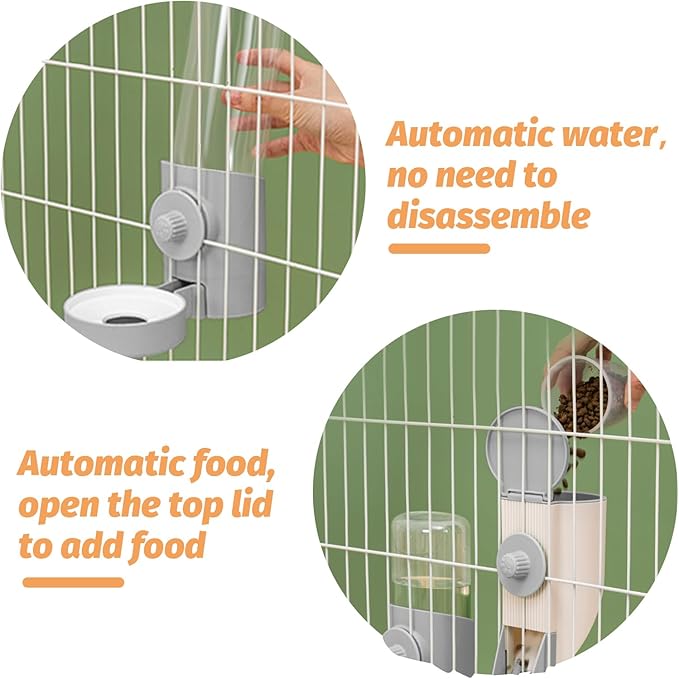 Automatic water, no need to disassemble

Automatic food, open the top lid to add food