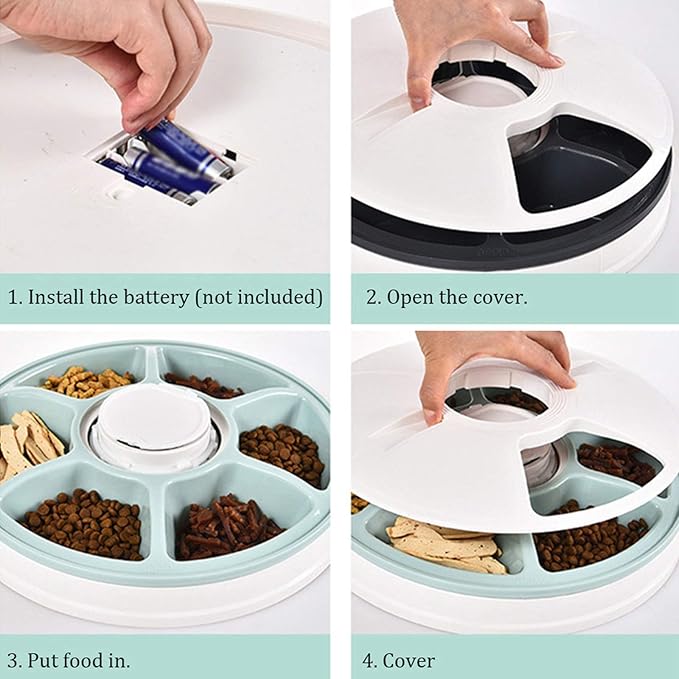 1. Install the battery (not included)

2. Open the cover.

3. Put food in.

4. Cover