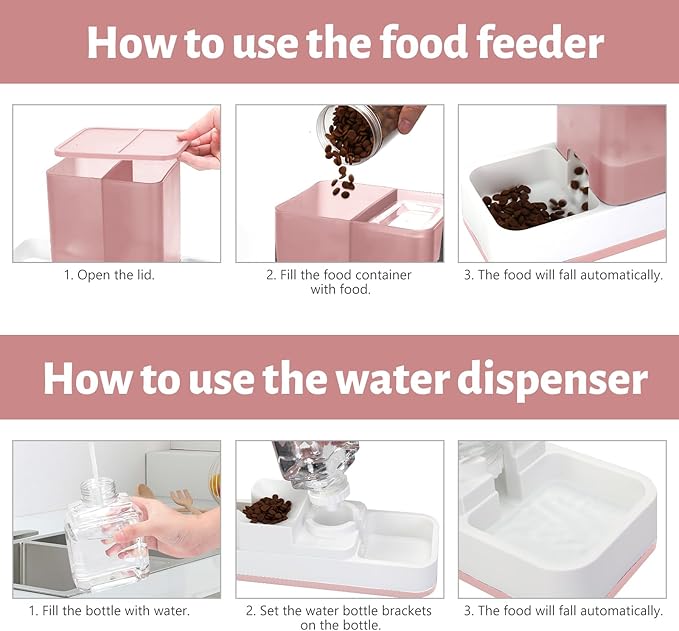 How to use the food feeder

1. Open the lid.

2. Fill the food container with food.

3. The food will fall automatically.

How to use the water dispenser

1. Fill the bottle with water.

2. Set the water bottle brackets on the bottle.

3. The food will fall automatically.