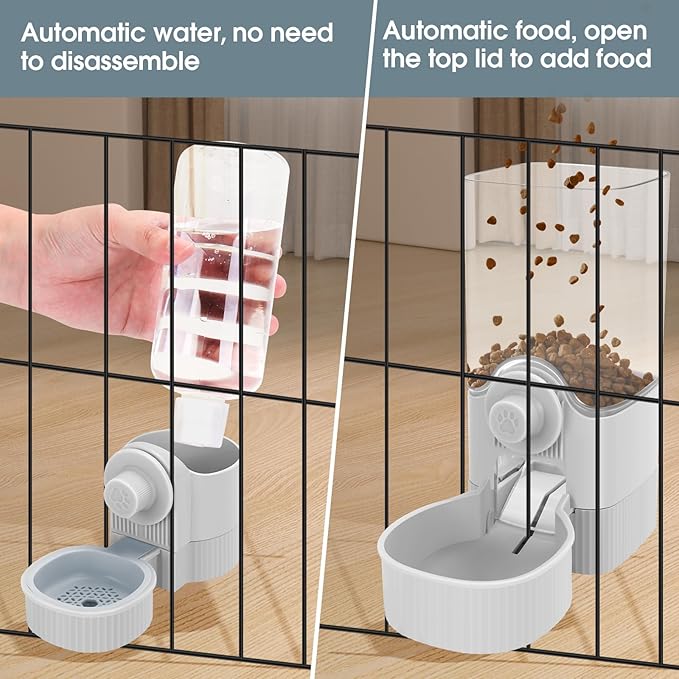 Automatic water, no need to disassemble

Automatic food, open the top lid to add food