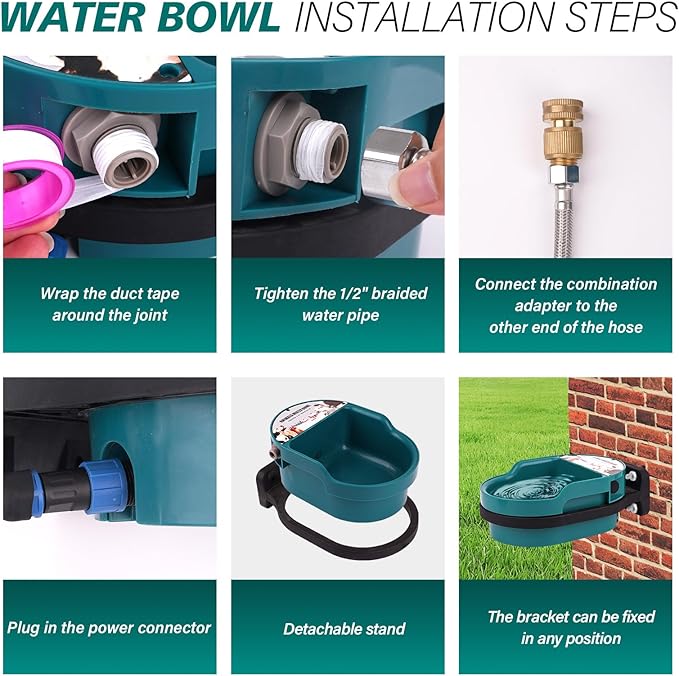 WATER BOWL INSTALLATION STEPS

Wrap the duct tape around the joint

Tighten the 1/2" braided water pipe

Connect the combination adapter to the other end of the hose

Plug in the power connector

Detachable stand

The bracket can be fixed in any position