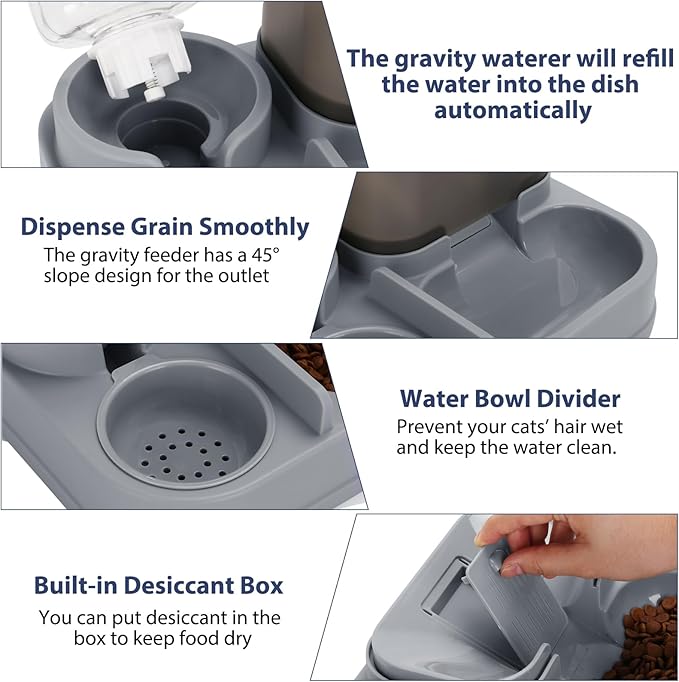 The gravity waterer will refill the water into the dish automatically

Dispense Grain Smoothly
The gravity feeder has a 45° slope design for the outlet

Water Bowl Divider
Prevent your cats' hair wet and keep the water clean.

Built-in Desiccant Box
You can put desiccant in the box to keep food dry