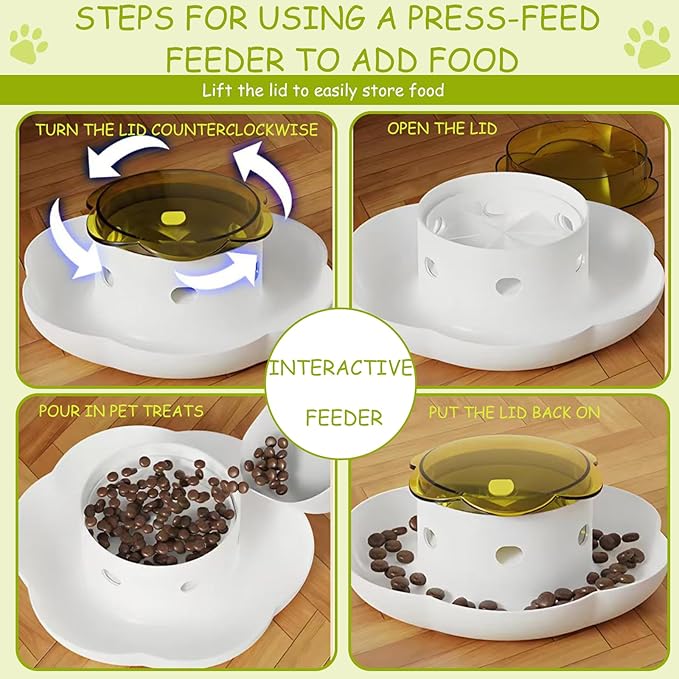 STEPS FOR USING A PRESS-FEED FEEDER TO ADD FOOD

Lift the lid to easily store food

TURN THE LID COUNTERCLOCKWISE

OPEN THE LID

INTERACTIVE FEEDER

POUR IN PET TREATS

PUT THE LID BACK ON