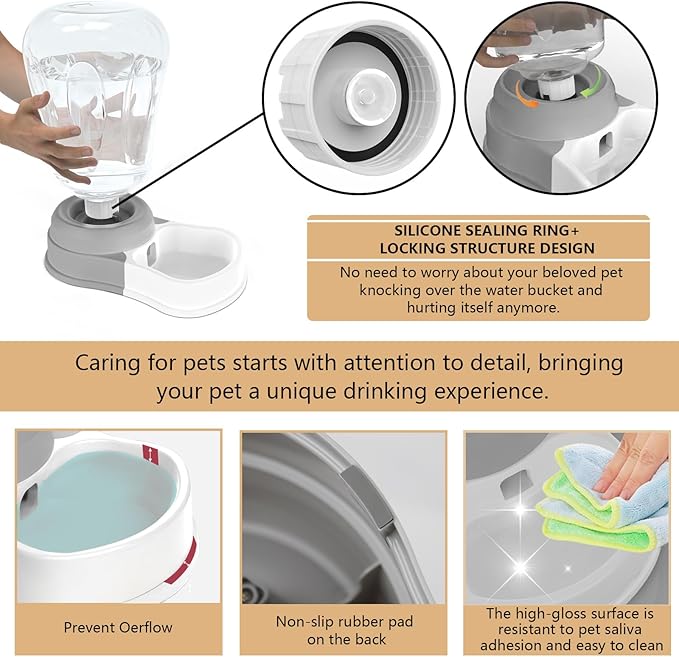 SILICONE SEALING RING+
LOCKING STRUCTURE DESIGN

No need to worry about your beloved pet knocking over the water bucket and hurting itself anymore.

Caring for pets starts with attention to detail, bringing your pet a unique drinking experience.

Prevent Oerflow

Non-slip rubber pad on the back

The high-gloss surface is resistant to pet saliva adhesion and easy to clean