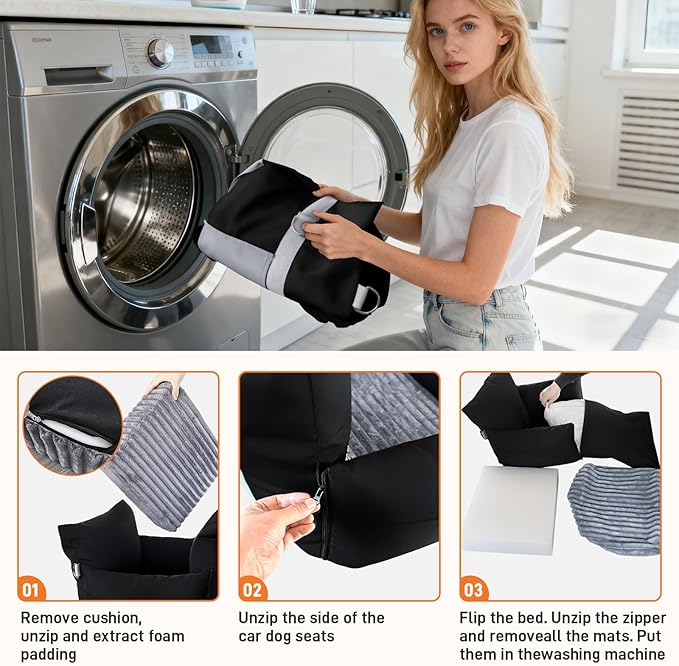 01

Remove cushion, unzip and extract foam padding

02

Unzip the side of the car dog seats

03

Flip the bed. Unzip the zipper and removeall the mats. Put them in thewashing machine