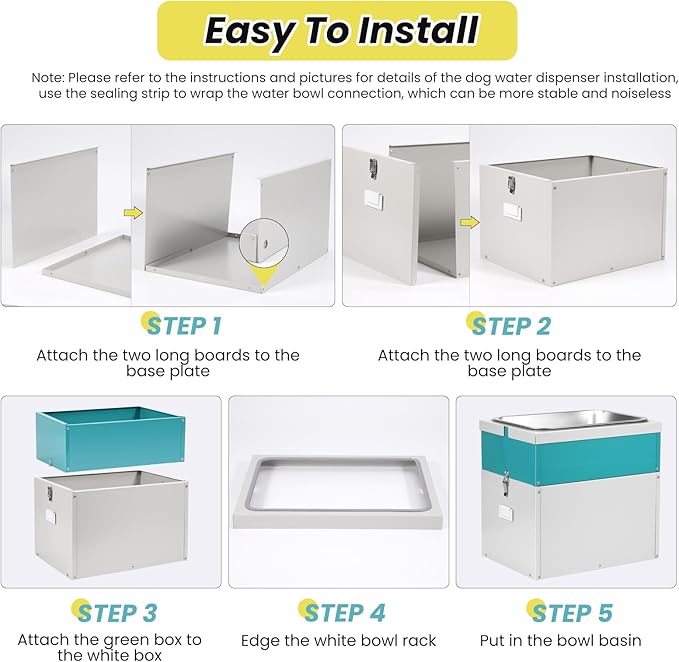 Easy To Install

Note: Please refer to the instructions and pictures for details of the dog water dispenser installation, use the sealing strip to wrap the water bowl connection, which can be more stable and noiseless

STEP 1

Attach the two long boards to the base plate

STEP 2

Attach the two long boards to the base plate

STEP 3

Attach the green box to the white box

STEP 4

Edge the white bowl rack

STEP 5

Put in the bowl basin