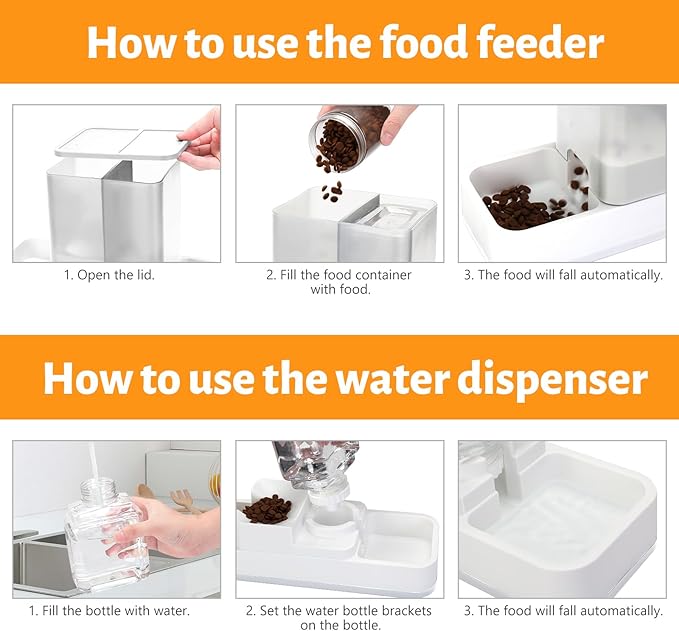 How to use the food feeder

1. Open the lid.

2. Fill the food container with food.

3. The food will fall automatically.

How to use the water dispenser

1. Fill the bottle with water.

2. Set the water bottle brackets on the bottle.

3. The food will fall automatically.