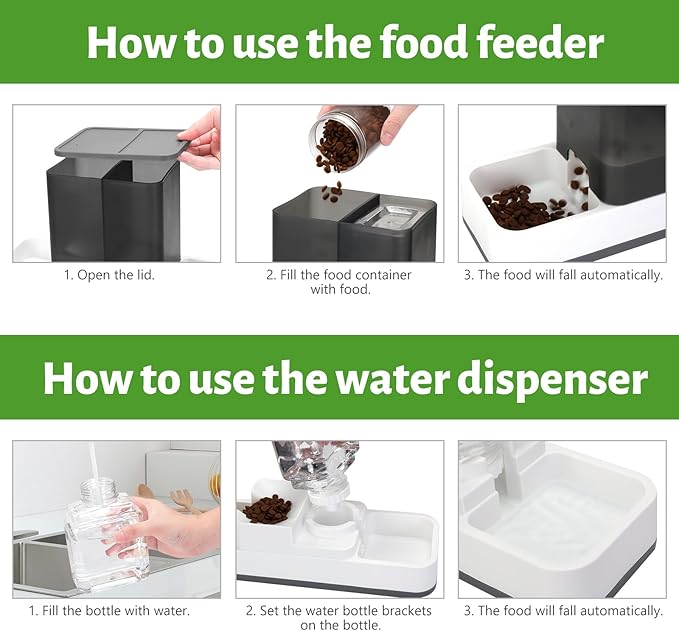 How to use the food feeder

1. Open the lid.

2. Fill the food container with food.

3. The food will fall automatically.

How to use the water dispenser

1. Fill the bottle with water.

2. Set the water bottle brackets on the bottle.

3. The food will fall automatically.