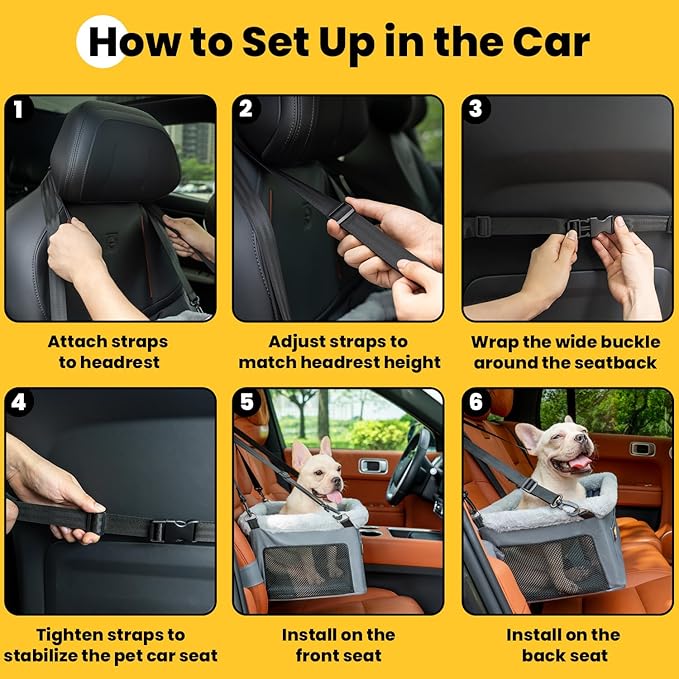 How to Set Up in the Car

1
Attach straps to headrest

2
Adjust straps to match headrest height

3
Wrap the wide buckle around the seatback

4
Tighten straps to stabilize the pet car seat

5
Install on the front seat

6
Install on the back seat