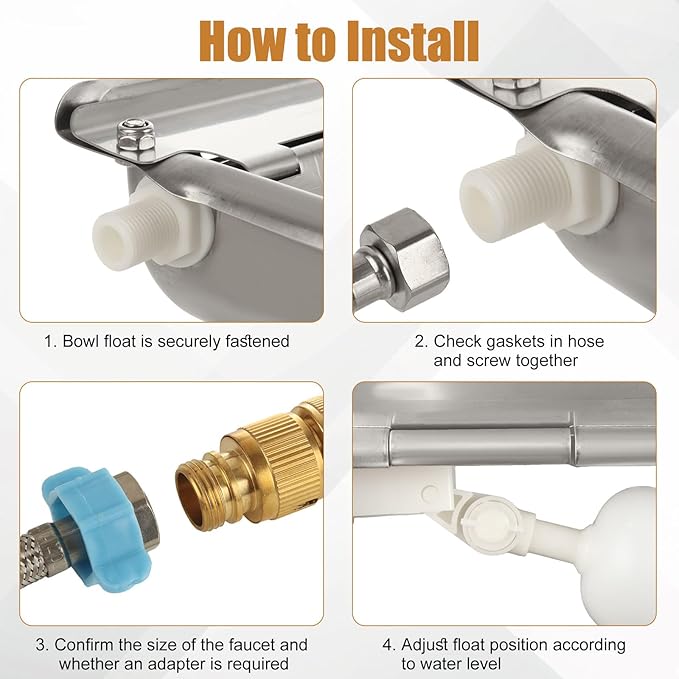 How to Install

1. Bowl float is securely fastened

2. Check gaskets in hose and screw together

3. Confirm the size of the faucet and whether an adapter is required

4. Adjust float position according to water level