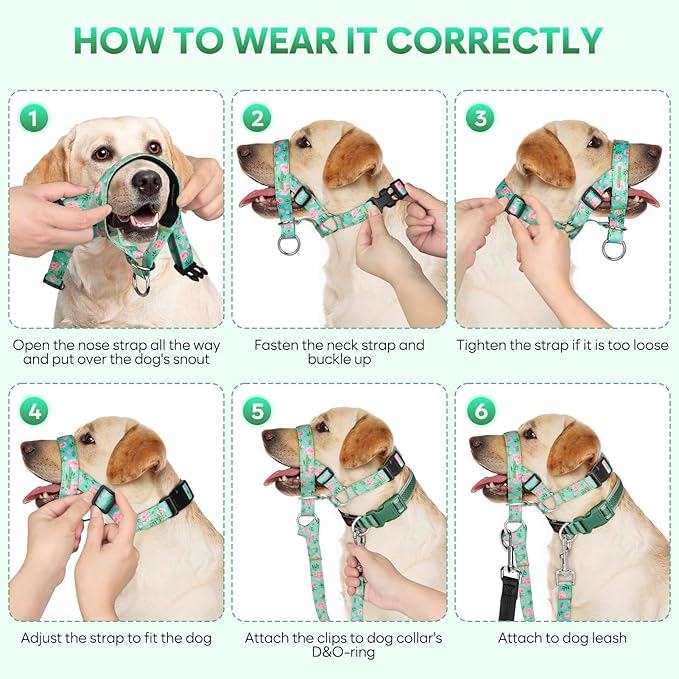 HOW TO WEAR IT CORRECTLY

1
Open the nose strap all the way and put over the dog's snout

2
Fasten the neck strap and buckle up

3
Tighten the strap if it is too loose

4
Adjust the strap to fit the dog

5
Attach the clips to dog collar's D&O-ring

6
Attach to dog leash