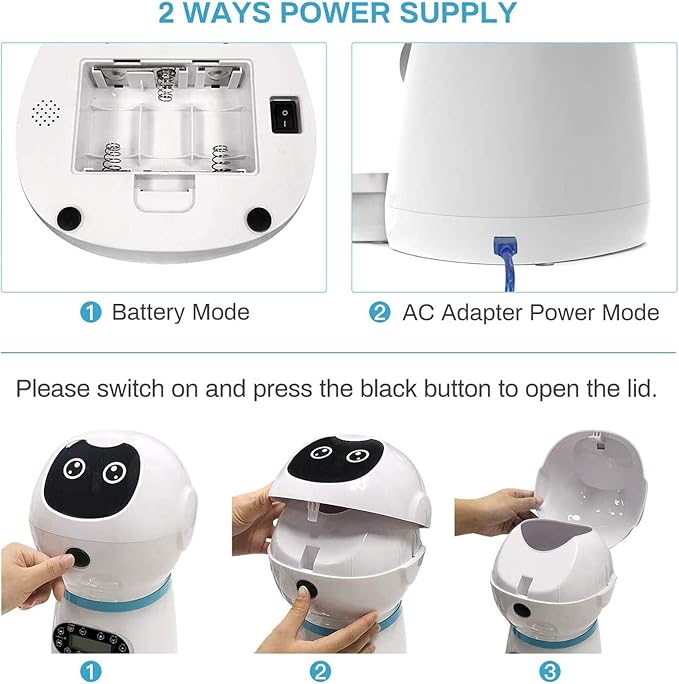 2 WAYS POWER SUPPLY

1 Battery Mode

2 AC Adapter Power Mode

Please switch on and press the black button to open the lid.

1

2

3