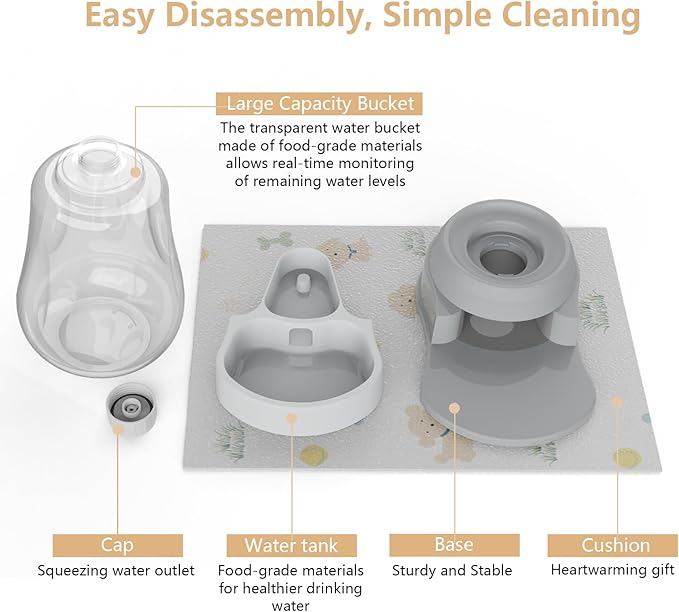 Easy Disassembly, Simple Cleaning

Large Capacity Bucket
The transparent water bucket made of food-grade materials allows real-time monitoring of remaining water levels

Cap
Squeezing water outlet

Water tank
Food-grade materials for healthier drinking water

Base
Sturdy and Stable

Cushion
Heartwarming gift