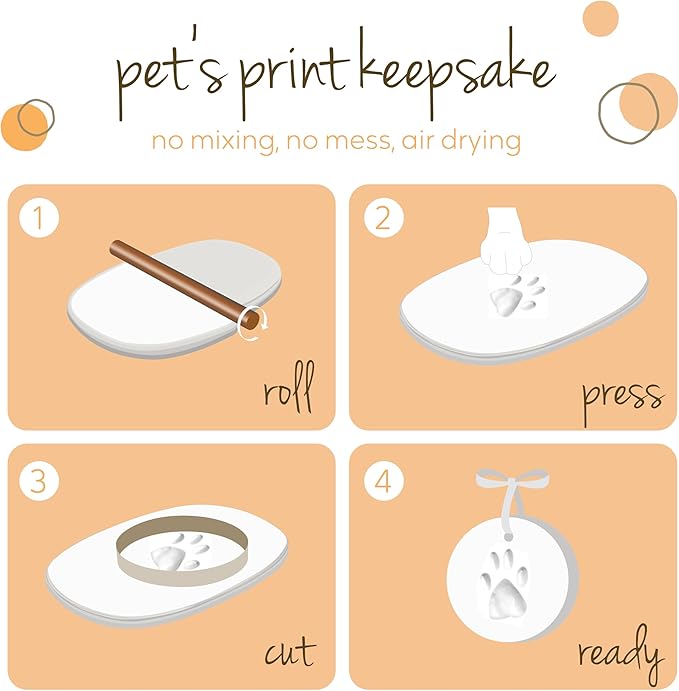 pet's print keepsake

no mixing, no mess, air drying

1

roll

2

press

3

cut

4

ready