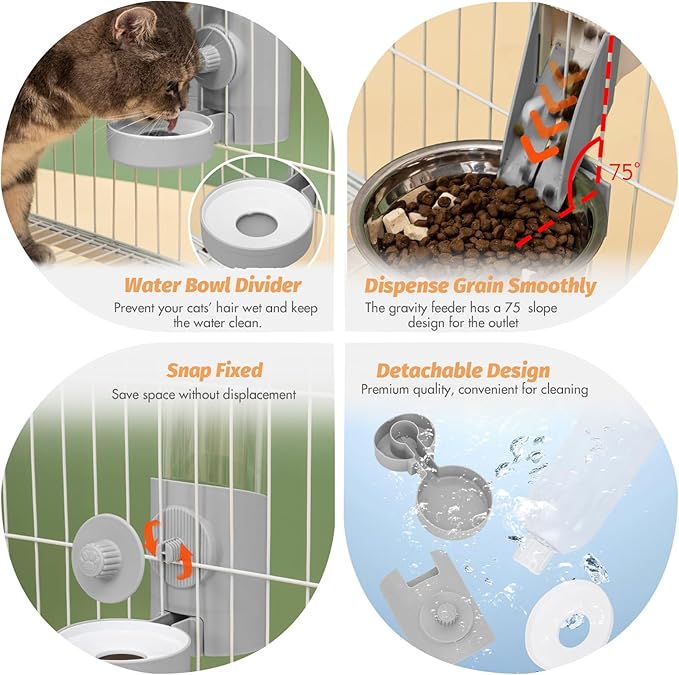 Water Bowl Divider
Prevent your cats' hair wet and keep the water clean.

75°

Dispense Grain Smoothly
The gravity feeder has a 75 slope design for the outlet

Snap Fixed
Save space without displacement

Detachable Design
Premium quality, convenient for cleaning