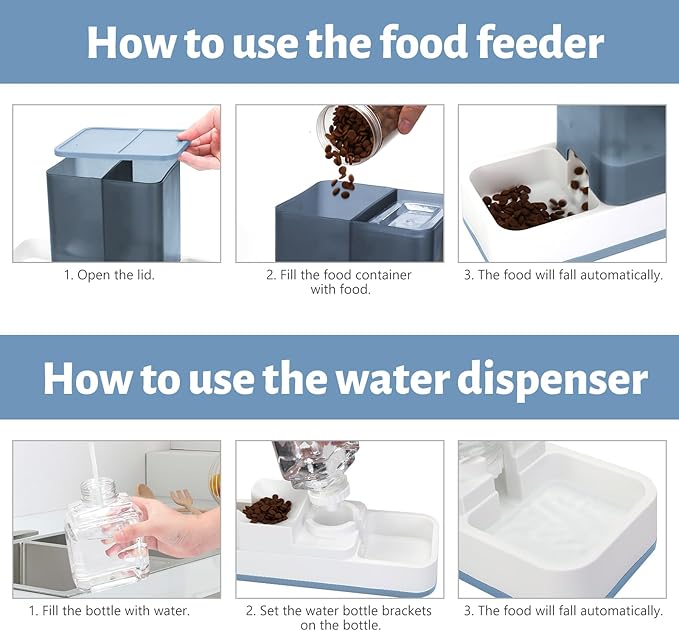 How to use the food feeder

1. Open the lid.

2. Fill the food container with food.

3. The food will fall automatically.

How to use the water dispenser

1. Fill the bottle with water.

2. Set the water bottle brackets on the bottle.

3. The food will fall automatically.