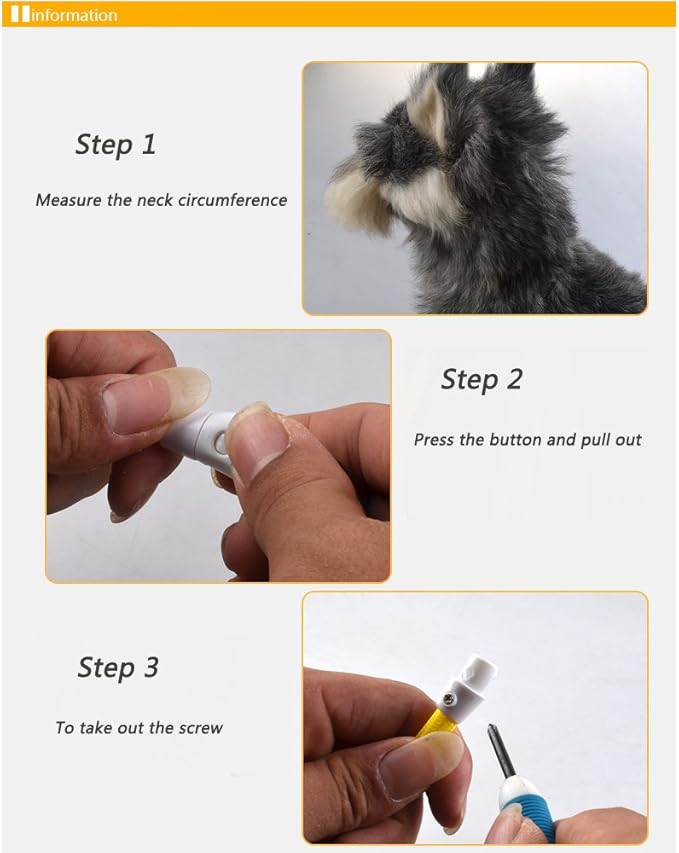 information

Step 1

Measure the neck circumference

Step 2

Press the button and pull out

Step 3

To take out the screw